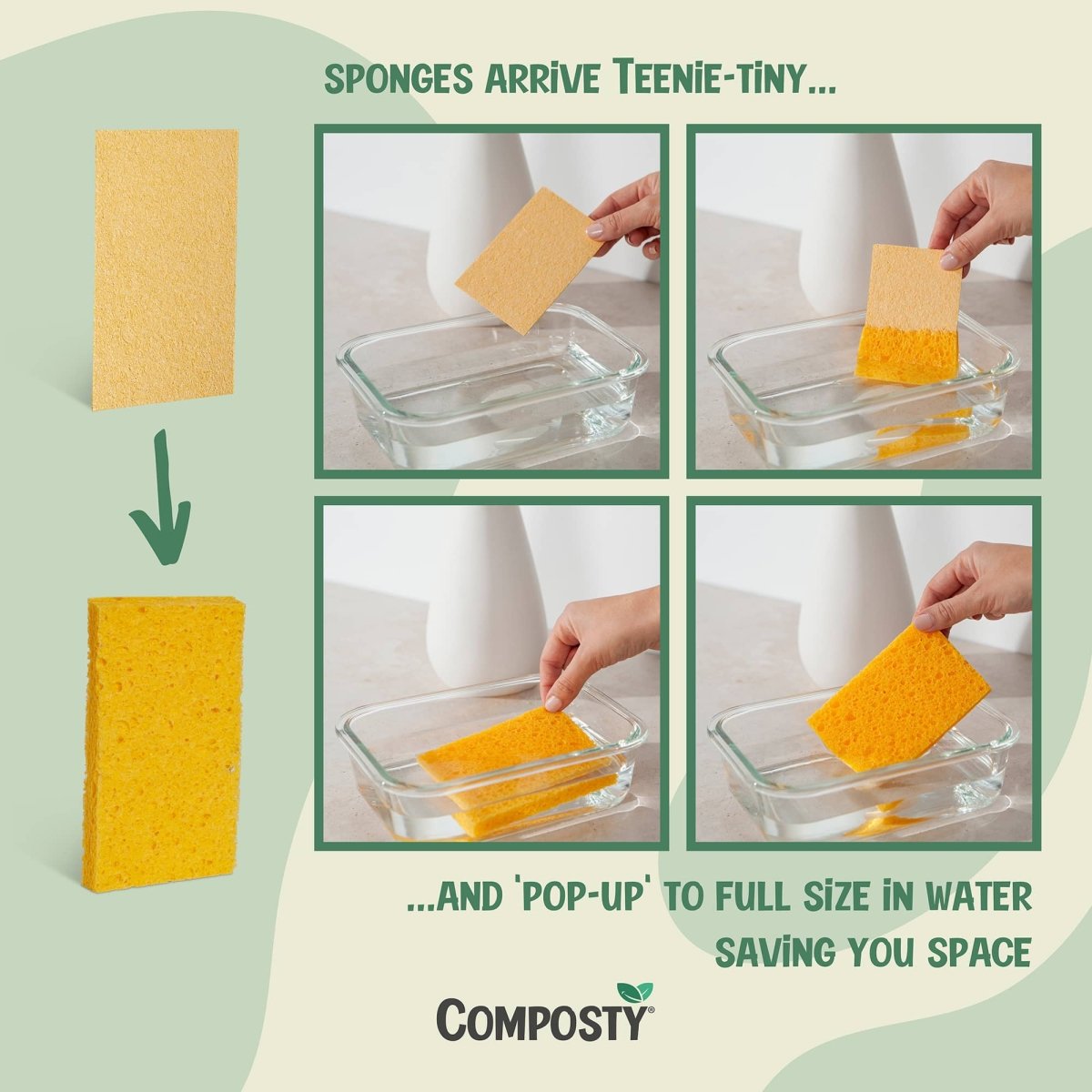 SPONGES ARRIVE TEENIE-TINY...

...AND 'POP-UP' TO FULL SIZE IN WATER SAVING YOU SPACE

COMPOSTY®