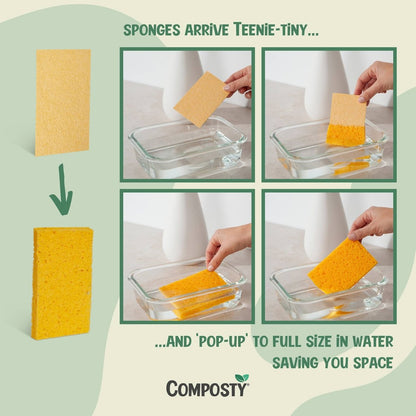 SPONGES ARRIVE TEENIE-TINY...

...AND 'POP-UP' TO FULL SIZE IN WATER SAVING YOU SPACE

COMPOSTY